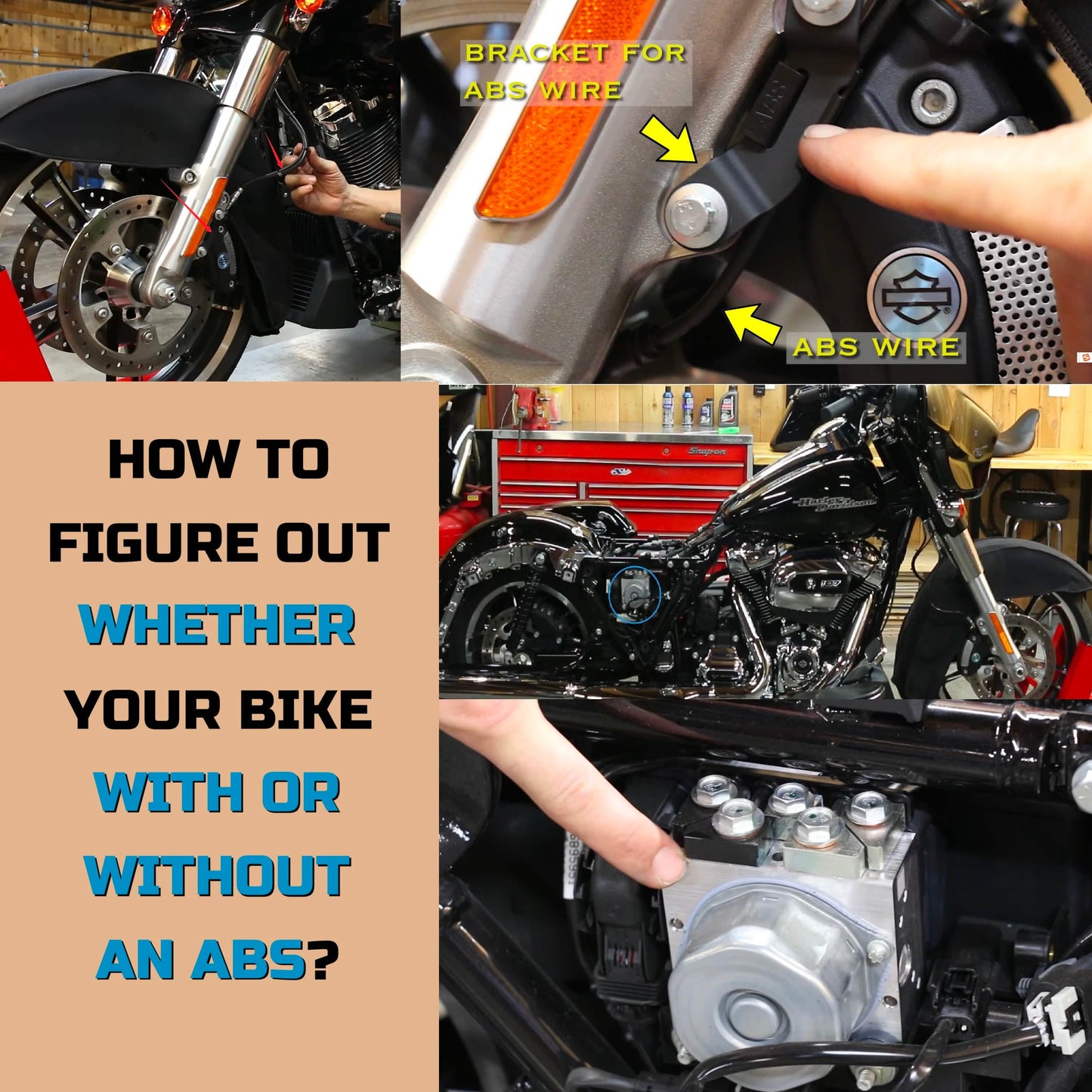 BRACKET FOR ABS WIRE

ABS

ABS WIRE

HOW TO FIGURE OUT WHETHER YOUR BIKE WITH OR WITHOUT AN ABS?

Snap-on

Harley-Davidson

107