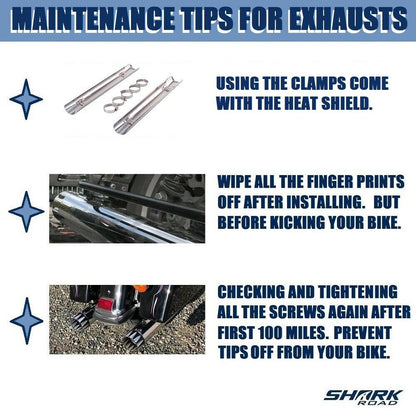 MAINTENANCE TIPS FOR EXHAUSTS

USING THE CLAMPS COME WITH THE HEAT SHIELD.

WIPE ALL THE FINGER PRINTS OFF AFTER INSTALLING. BUT BEFORE KICKING YOUR BIKE.

CHECKING AND TIGHTENING ALL THE SCREWS AGAIN AFTER FIRST 100 MILES. PREVENT TIPS OFF FROM YOUR BIKE.

SHARK ROAD